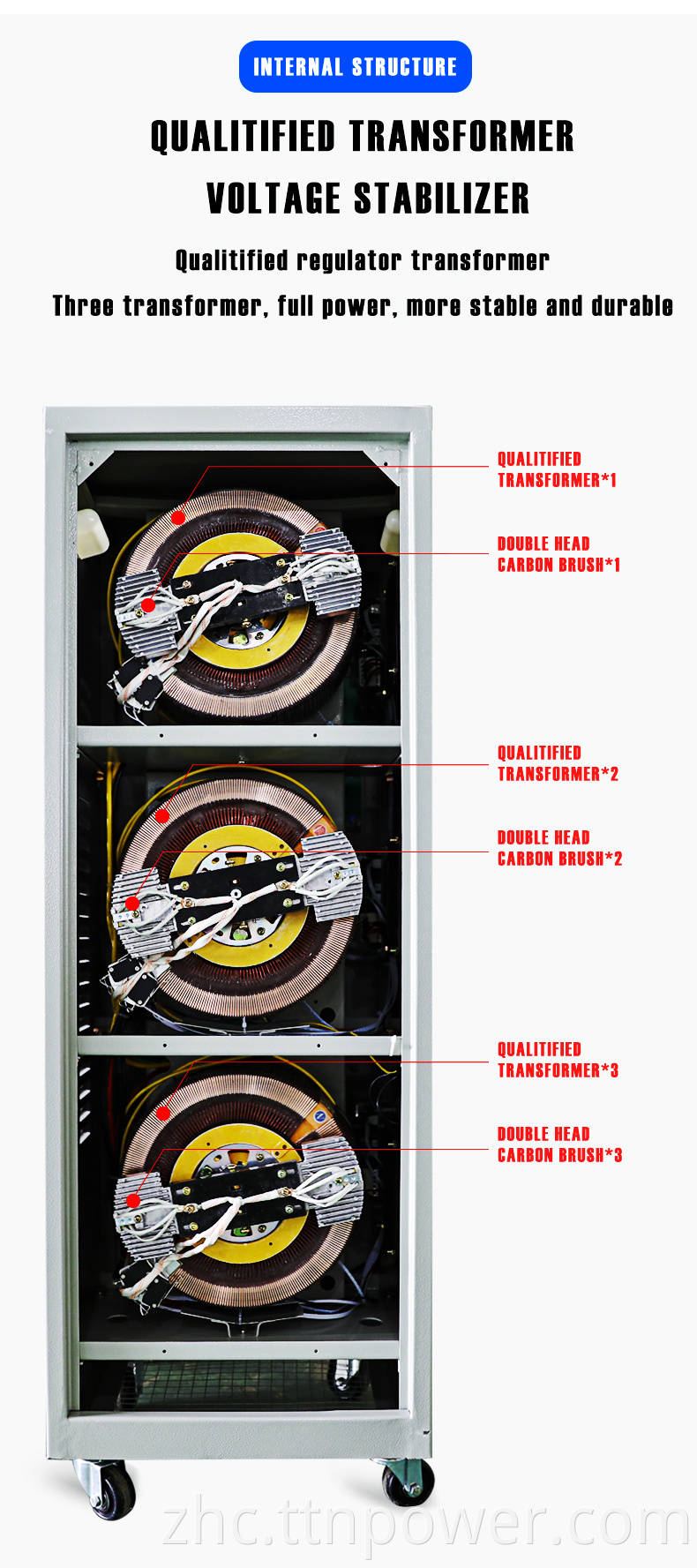 INTERNAL STRUCTURE

QUALITIFIED TRANSFORMER VOLTAGE STABILIZER

Qualitified regulator transformer

Three transformer, full power, more stable and durable

QUALITIFIED TRANSFORMER*1

DOUBLE HEAD CARBON BRUSH*1

QUALITIFIED TRANSFORMER*2

DOUBLE HEAD CARBON BRUSH*2

QUALITIFIED TRANSFORMER*3

DOUBLE HEAD CARBON BRUSH*3

zhc.ttnpower.com